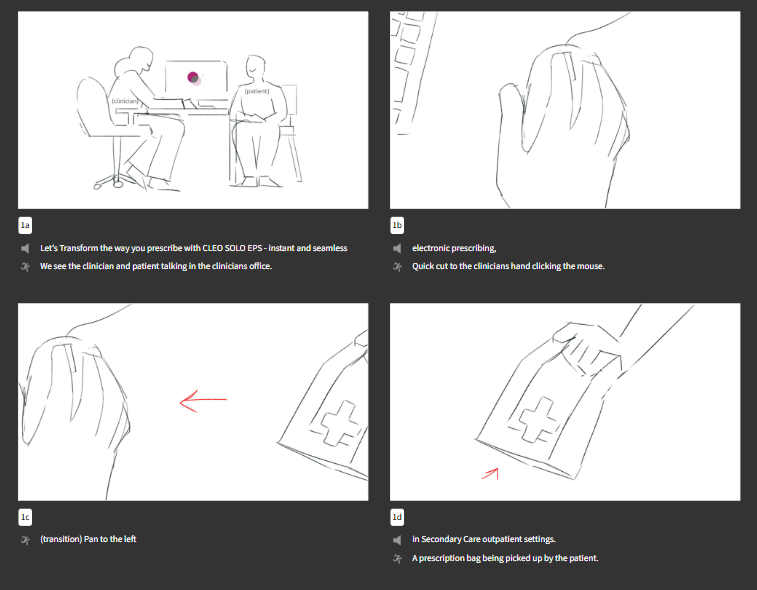 (clinician)

(patient)

1a

Let's Transform the way you prescribe with CLEO SOLO EPS - instant and seamless

We see the clinician and patient talking in the clinicians office.

1b

electronic prescribing,

Quick cut to the clinicians hand clicking the mouse.

1c

(transition) Pan to the left

1d

in Secondary Care outpatient settings.

A prescription bag being picked up by the patient.